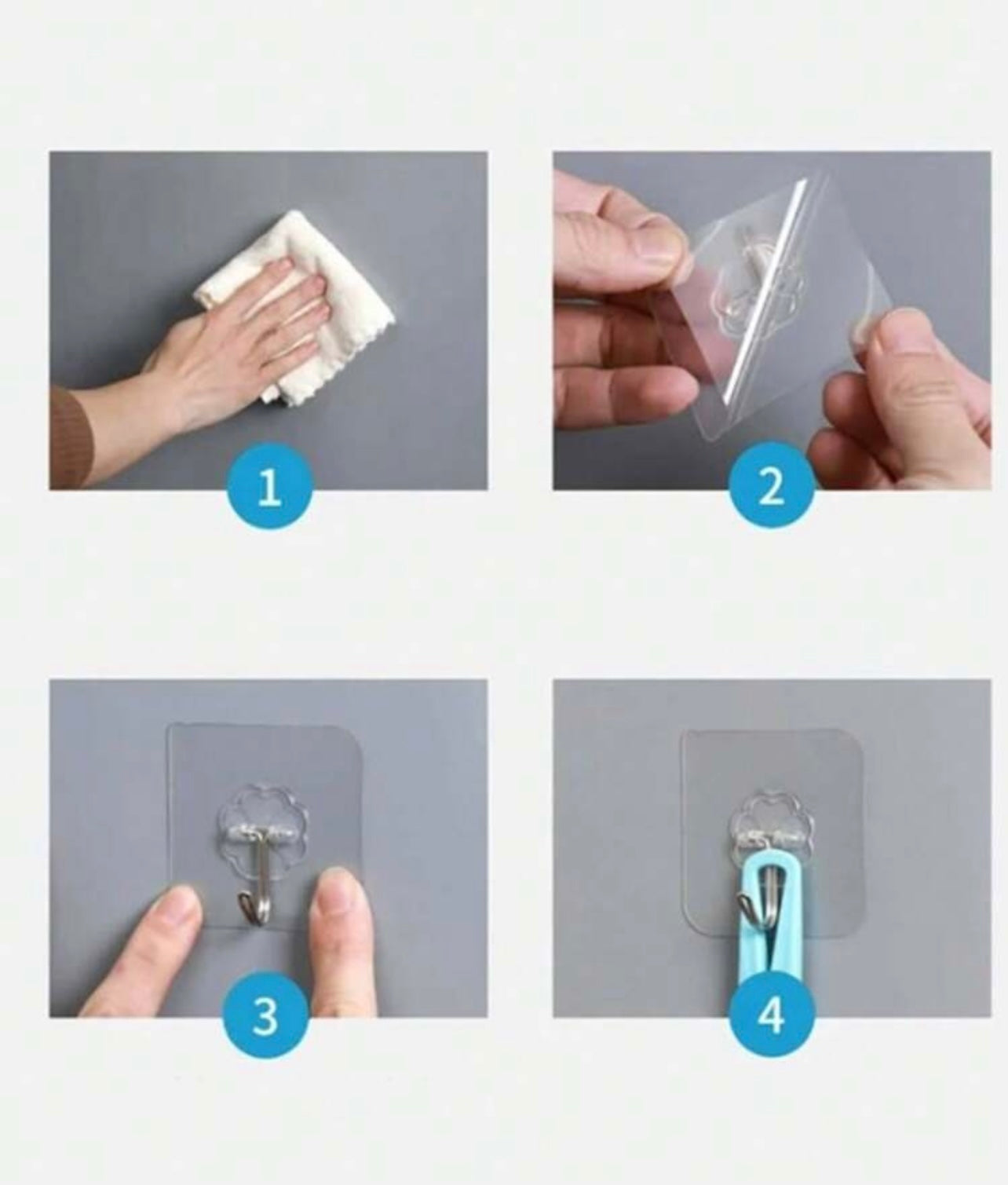 1

2

3

4